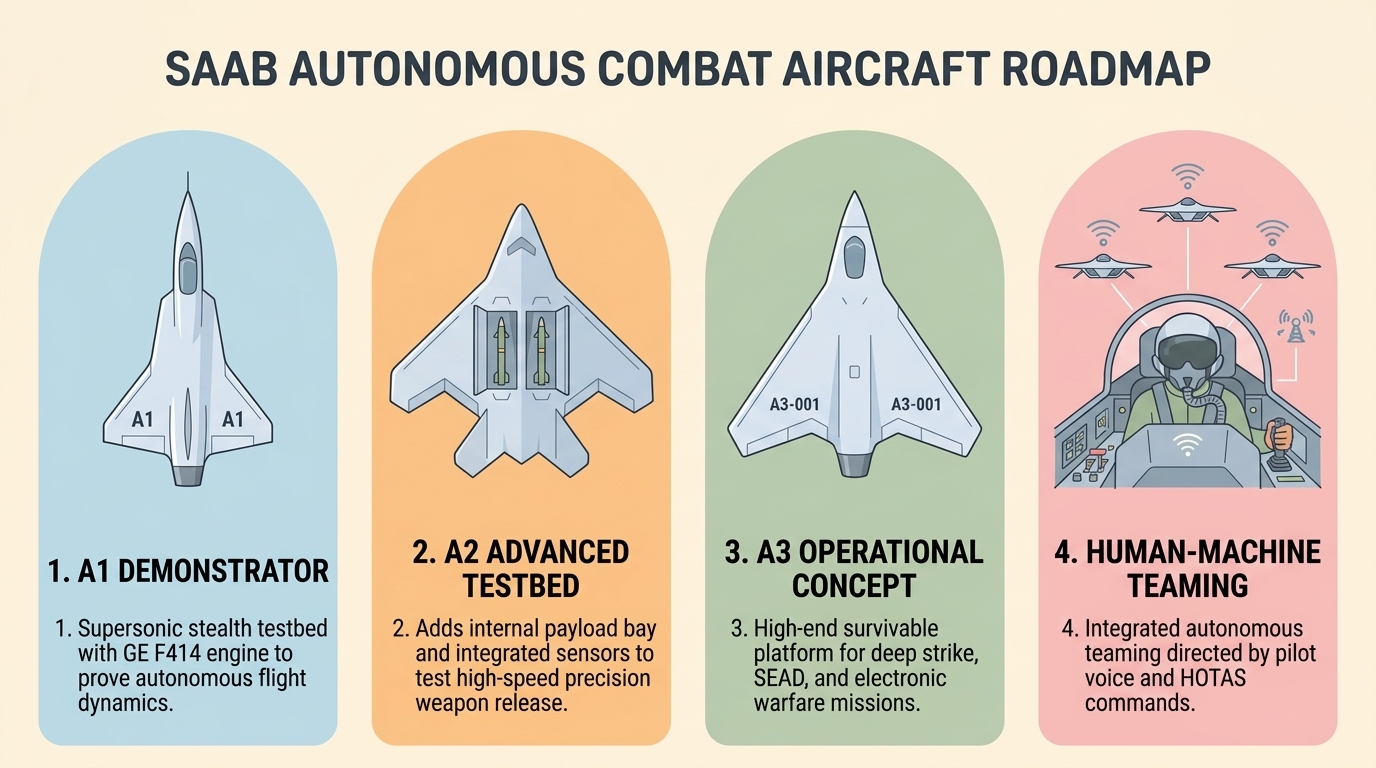 SAAB AUTONOMOUS COMBAT AIRCRAFT ROADMAP

A1 A1

1. A1 DEMONSTRATOR

1. Supersonic stealth testbed with GE F414 engine to prove autonomous flight dynamics.

2. A2 ADVANCED TESTBED

2. Adds internal payload bay and integrated sensors to test high-speed precision weapon release.

A3-001 A3-001

3. A3 OPERATIONAL CONCEPT

3. High-end survivable platform for deep strike, SEAD, and electronic warfare missions.

4. HUMAN-MACHINE TEAMING

4. Integrated autonomous teaming directed by pilot voice and HOTAS commands.