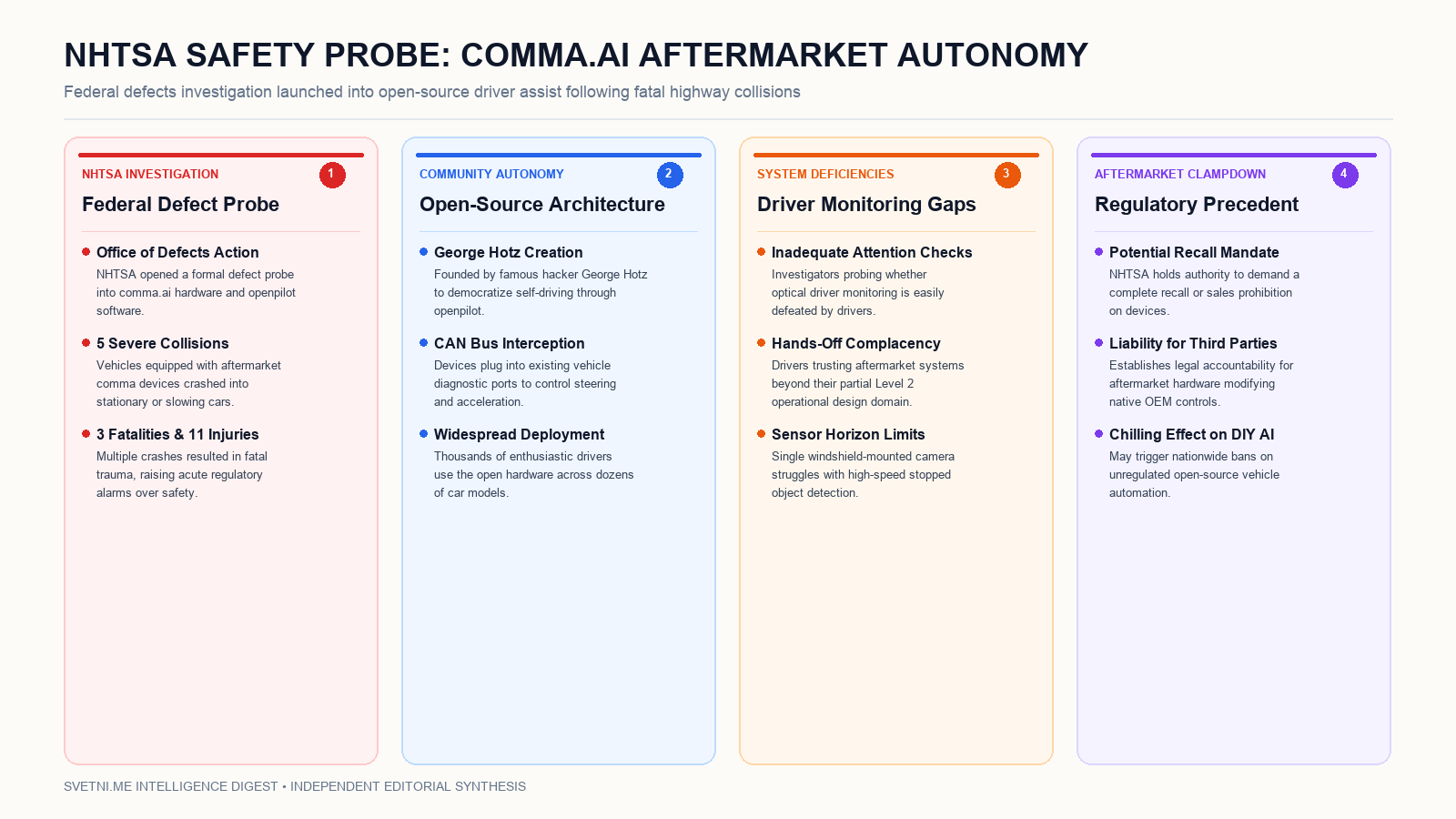 NHTSA SAFETY PROBE: COMMA.AI AFTERMARKET AUTONOMY

Federal defects investigation launched into open-source driver assist following fatal highway collisions

NHTSA INVESTIGATION
1
Federal Defect Probe

Office of Defects Action
NHTSA opened a formal defect probe into comma.ai hardware and openpilot software.

5 Severe Collisions
Vehicles equipped with aftermarket comma devices crashed into stationary or slowing cars.

3 Fatalities & 11 Injuries
Multiple crashes resulted in fatal trauma, raising acute regulatory alarms over safety.

COMMUNITY AUTONOMY
2
Open-Source Architecture

George Hotz Creation
Founded by famous hacker George Hotz to democratize self-driving through openpilot.

CAN Bus Interception
Devices plug into existing vehicle diagnostic ports to control steering and acceleration.

Widespread Deployment
Thousands of enthusiastic drivers use the open hardware across dozens of car models.

SYSTEM DEFICIENCIES
3
Driver Monitoring Gaps

Inadequate Attention Checks
Investigators probing whether optical driver monitoring is easily defeated by drivers.

Hands-Off Complacency
Drivers trusting aftermarket systems beyond their partial Level 2 operational design domain.

Sensor Horizon Limits
Single windshield-mounted camera struggles with high-speed stopped object detection.

AFTERMARKET CLAMPDOWN
4
Regulatory Precedent

Potential Recall Mandate
NHTSA holds authority to demand a complete recall or sales prohibition on devices.

Liability for Third Parties
Establishes legal accountability for aftermarket hardware modifying native OEM controls.

Chilling Effect on DIY AI
May trigger nationwide bans on unregulated open-source vehicle automation.

SVETNI.ME INTELLIGENCE DIGEST • INDEPENDENT EDITORIAL SYNTHESIS