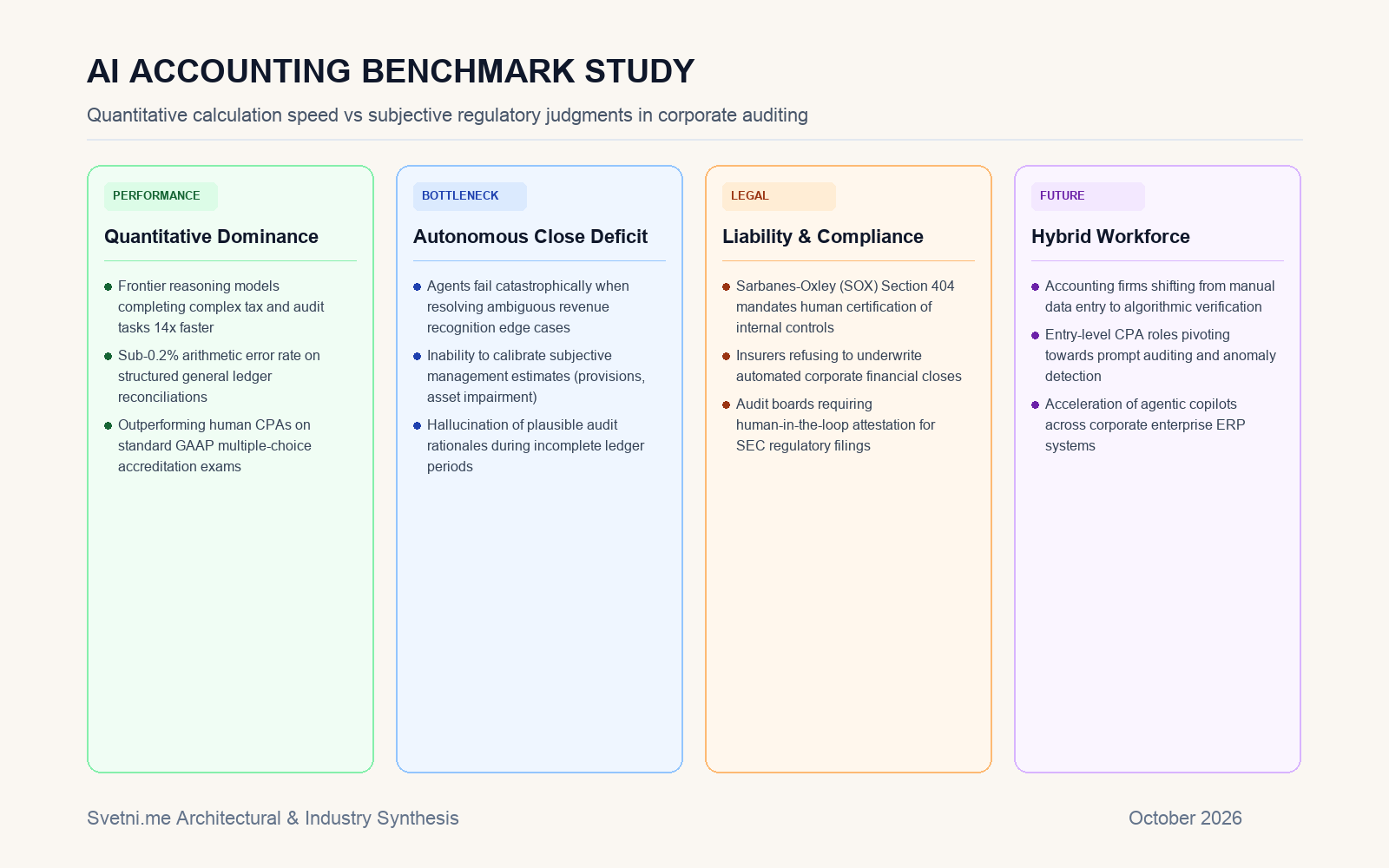 AI ACCOUNTING BENCHMARK STUDY

Quantitative calculation speed vs subjective regulatory judgments in corporate auditing

PERFORMANCE

Quantitative Dominance

• Frontier reasoning models completing complex tax and audit tasks 14x faster
• Sub-0.2% arithmetic error rate on structured general ledger reconciliations
• Outperforming human CPAs on standard GAAP multiple-choice accreditation exams

BOTTLENECK

Autonomous Close Deficit

• Agents fail catastrophically when resolving ambiguous revenue recognition edge cases
• Inability to calibrate subjective management estimates (provisions, asset impairment)
• Hallucination of plausible audit rationales during incomplete ledger periods

LEGAL

Liability & Compliance

• Sarbanes-Oxley (SOX) Section 404 mandates human certification of internal controls
• Insurers refusing to underwrite automated corporate financial closes
• Audit boards requiring human-in-the-loop attestation for SEC regulatory filings

FUTURE

Hybrid Workforce

• Accounting firms shifting from manual data entry to algorithmic verification
• Entry-level CPA roles pivoting towards prompt auditing and anomaly detection
• Acceleration of agentic copilots across corporate enterprise ERP systems

Svetni.me Architectural & Industry Synthesis

October 2026