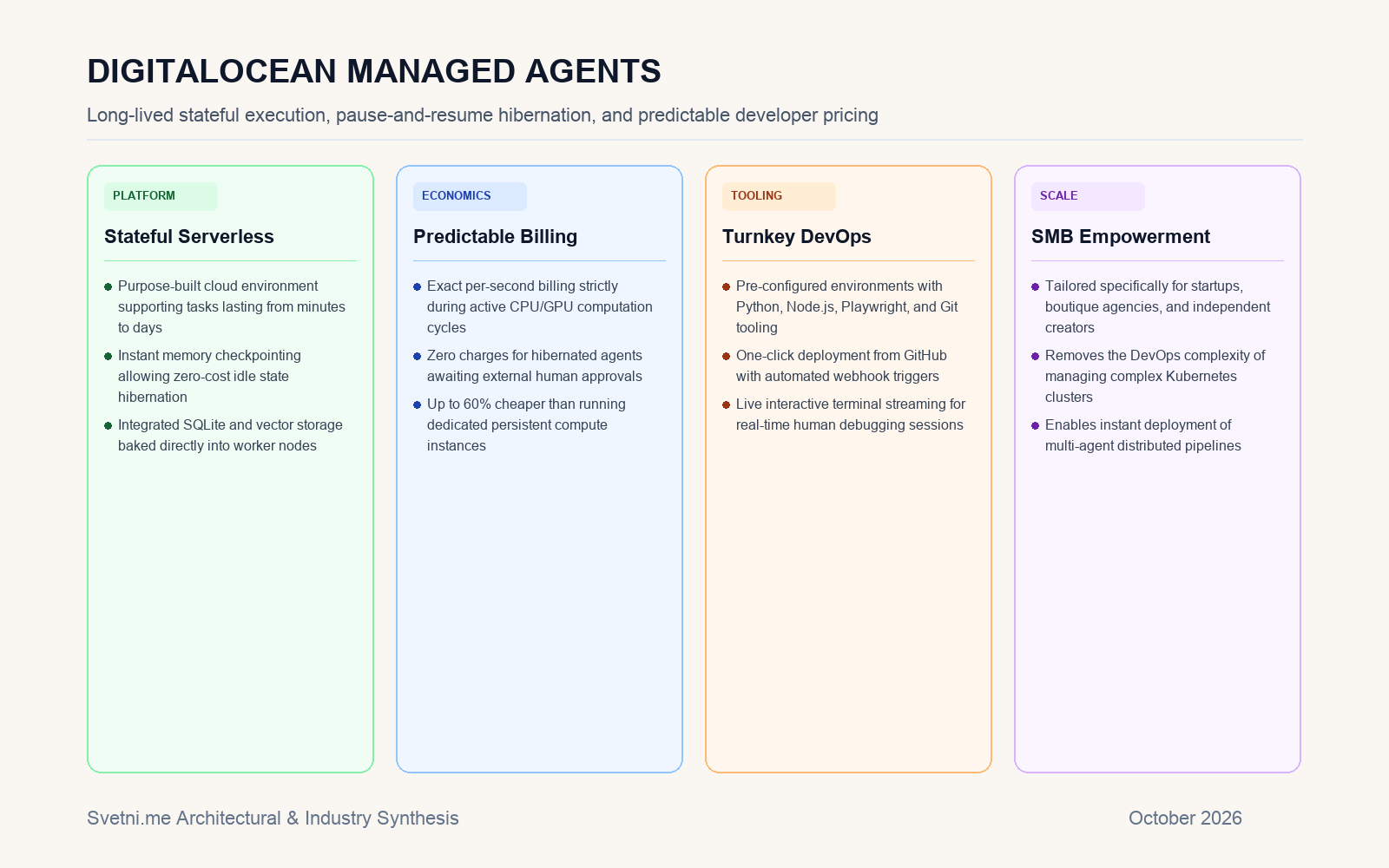 DIGITALOCEAN MANAGED AGENTS

Long-lived stateful execution, pause-and-resume hibernation, and predictable developer pricing

PLATFORM

Stateful Serverless

• Purpose-built cloud environment supporting tasks lasting from minutes to days
• Instant memory checkpointing allowing zero-cost idle state hibernation
• Integrated SQLite and vector storage baked directly into worker nodes

ECONOMICS

Predictable Billing

• Exact per-second billing strictly during active CPU/GPU computation cycles
• Zero charges for hibernated agents awaiting external human approvals
• Up to 60% cheaper than running dedicated persistent compute instances

TOOLING

Turnkey DevOps

• Pre-configured environments with Python, Node.js, Playwright, and Git tooling
• One-click deployment from GitHub with automated webhook triggers
• Live interactive terminal streaming for real-time human debugging sessions

SCALE

SMB Empowerment

• Tailored specifically for startups, boutique agencies, and independent creators
• Removes the DevOps complexity of managing complex Kubernetes clusters
• Enables instant deployment of multi-agent distributed pipelines

Svetni.me Architectural & Industry Synthesis

October 2026