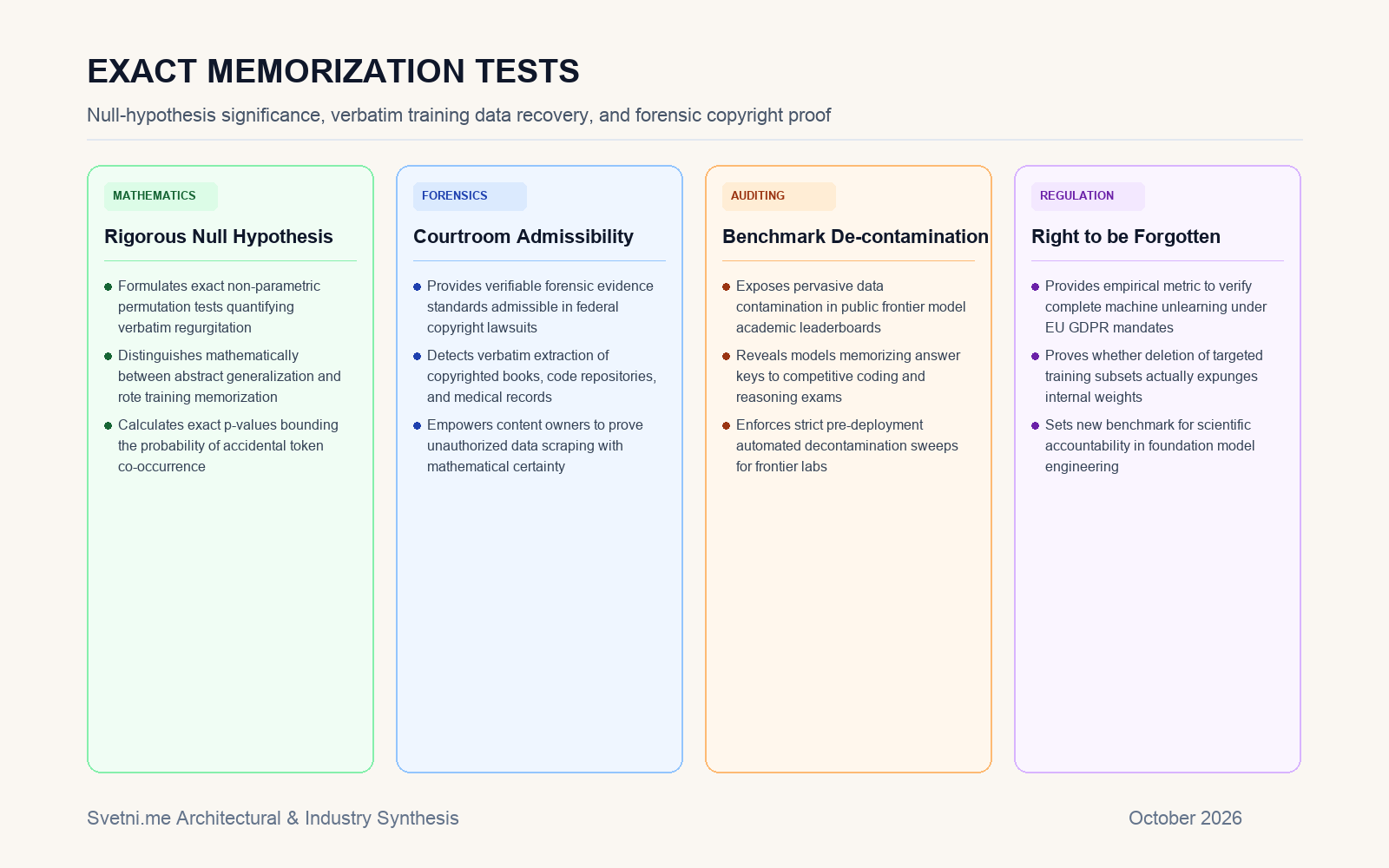 EXACT MEMORIZATION TESTS

Null-hypothesis significance, verbatim training data recovery, and forensic copyright proof

MATHEMATICS

Rigorous Null Hypothesis

• Formulates exact non-parametric permutation tests quantifying verbatim regurgitation
• Distinguishes mathematically between abstract generalization and rote training memorization
• Calculates exact p-values bounding the probability of accidental token co-occurrence

FORENSICS

Courtroom Admissibility

• Provides verifiable forensic evidence standards admissible in federal copyright lawsuits
• Detects verbatim extraction of copyrighted books, code repositories, and medical records
• Empowers content owners to prove unauthorized data scraping with mathematical certainty

AUDITING

Benchmark De-contamination

• Exposes pervasive data contamination in public frontier model academic leaderboards
• Reveals models memorizing answer keys to competitive coding and reasoning exams
• Enforces strict pre-deployment automated decontamination sweeps for frontier labs

REGULATION

Right to be Forgotten

• Provides empirical metric to verify complete machine unlearning under EU GDPR mandates
• Proves whether deletion of targeted training subsets actually expunges internal weights
• Sets new benchmark for scientific accountability in foundation model engineering

Svetni.me Architectural & Industry Synthesis

October 2026