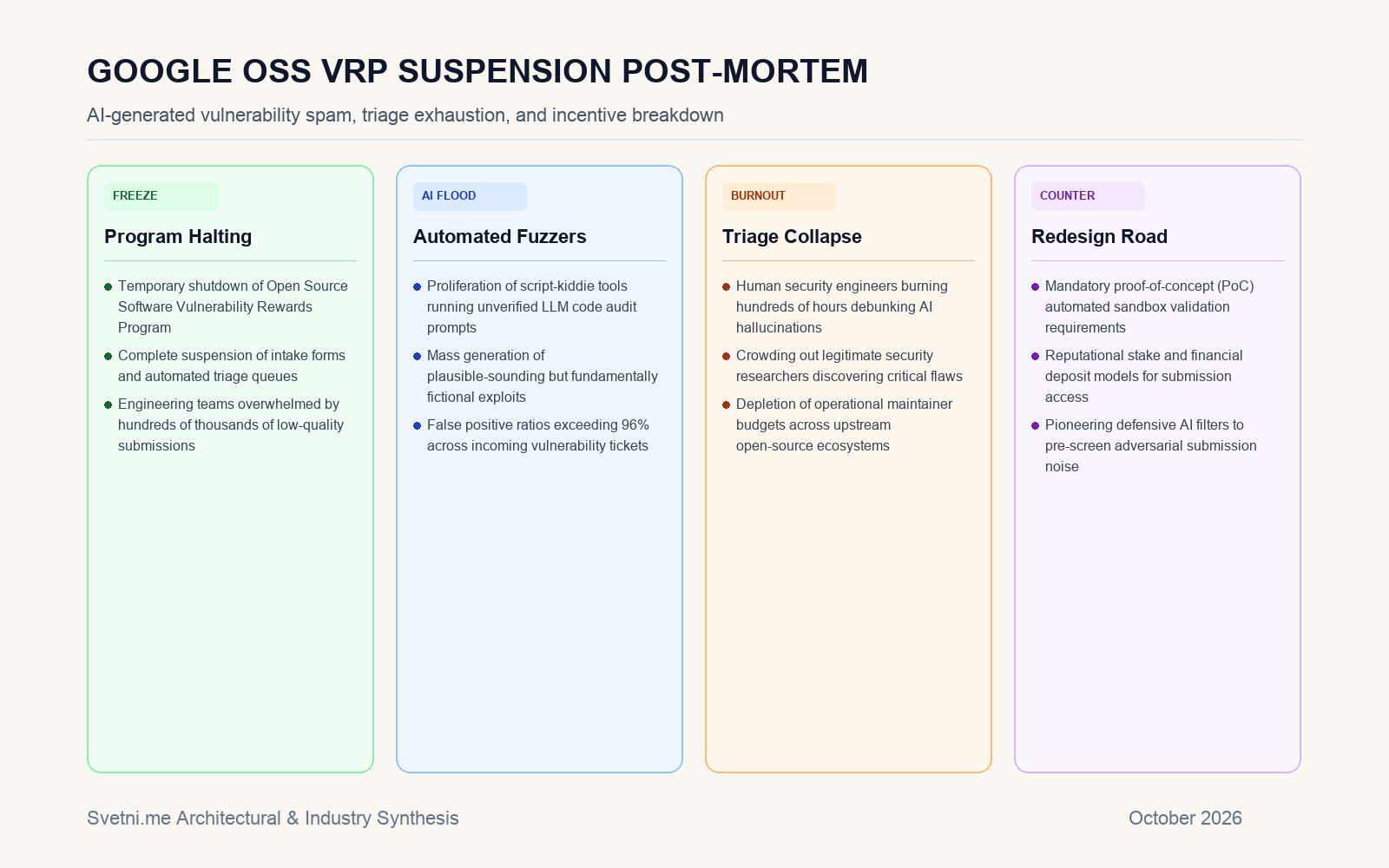 GOOGLE OSS VRP SUSPENSION POST-MORTEM

AI-generated vulnerability spam, triage exhaustion, and incentive breakdown

FREEZE

Program Halting

• Temporary shutdown of Open Source Software Vulnerability Rewards Program
• Complete suspension of intake forms and automated triage queues
• Engineering teams overwhelmed by hundreds of thousands of low-quality submissions

AI FLOOD

Automated Fuzzers

• Proliferation of script-kiddie tools running unverified LLM code audit prompts
• Mass generation of plausible-sounding but fundamentally fictional exploits
• False positive ratios exceeding 96% across incoming vulnerability tickets

BURNOUT

Triage Collapse

• Human security engineers burning hundreds of hours debunking AI hallucinations
• Crowding out legitimate security researchers discovering critical flaws
• Depletion of operational maintainer budgets across upstream open-source ecosystems

COUNTER

Redesign Road

• Mandatory proof-of-concept (PoC) automated sandbox validation requirements
• Reputational stake and financial deposit models for submission access
• Pioneering defensive AI filters to pre-screen adversarial submission noise

Svetni.me Architectural & Industry Synthesis

October 2026