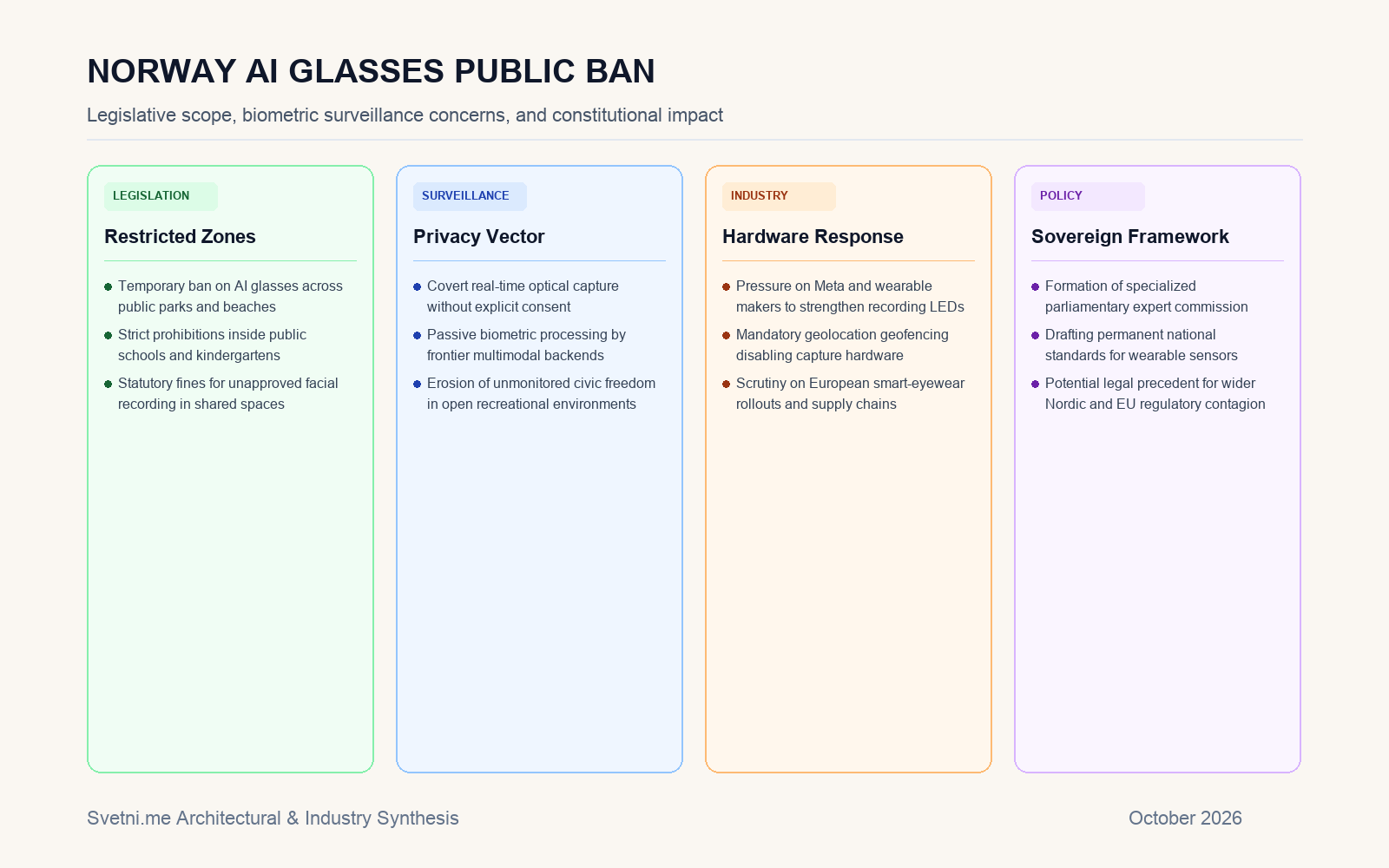 NORWAY AI GLASSES PUBLIC BAN

Legislative scope, biometric surveillance concerns, and constitutional impact

LEGISLATION

Restricted Zones

• Temporary ban on AI glasses across public parks and beaches
• Strict prohibitions inside public schools and kindergartens
• Statutory fines for unapproved facial recording in shared spaces

SURVEILLANCE

Privacy Vector

• Covert real-time optical capture without explicit consent
• Passive biometric processing by frontier multimodal backends
• Erosion of unmonitored civic freedom in open recreational environments

INDUSTRY

Hardware Response

• Pressure on Meta and wearable makers to strengthen recording LEDs
• Mandatory geolocation geofencing disabling capture hardware
• Scrutiny on European smart-eyewear rollouts and supply chains

POLICY

Sovereign Framework

• Formation of specialized parliamentary expert commission
• Drafting permanent national standards for wearable sensors
• Potential legal precedent for wider Nordic and EU regulatory contagion

Svetni.me Architectural & Industry Synthesis

October 2026