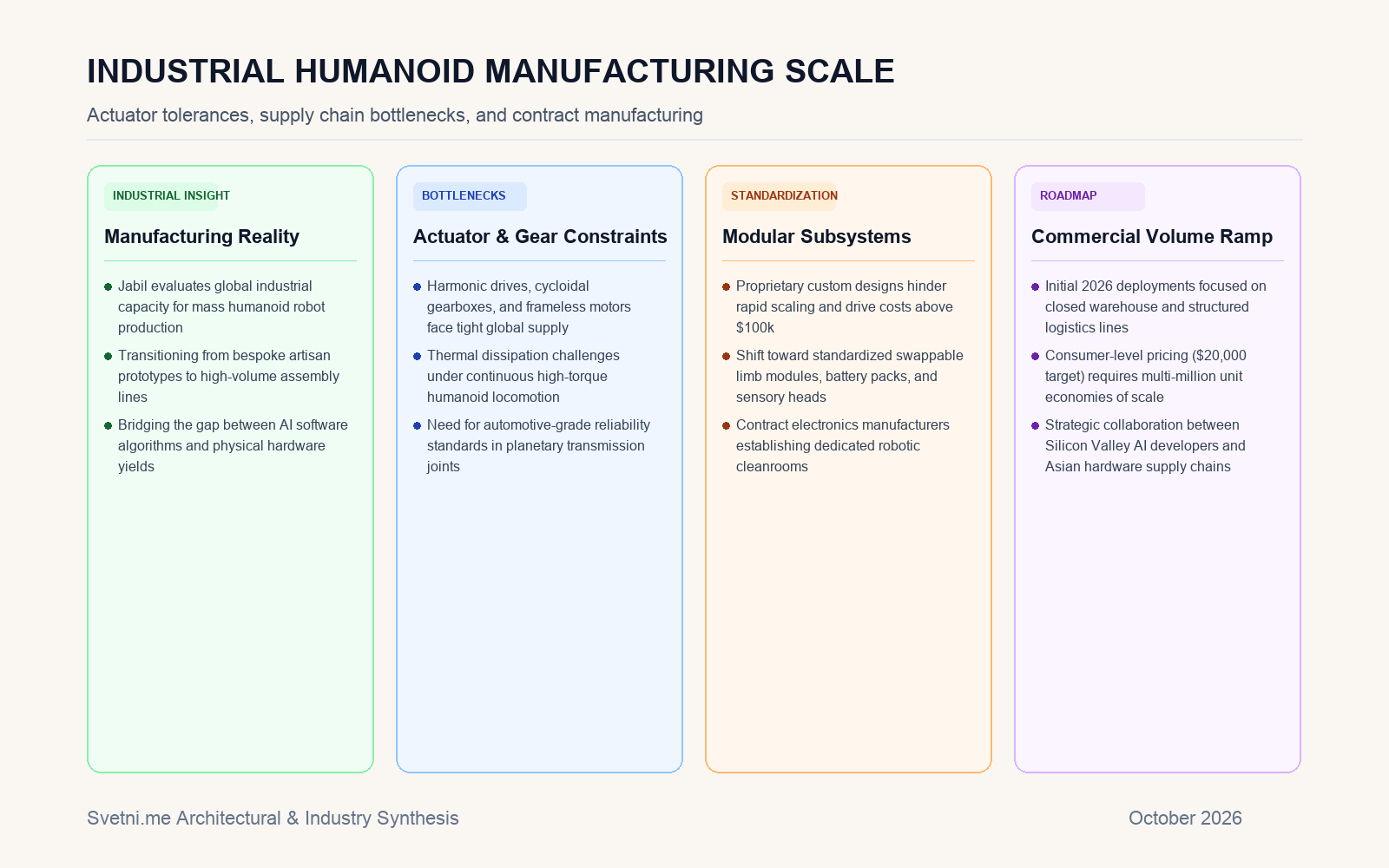 INDUSTRIAL HUMANOID MANUFACTURING SCALE

Actuator tolerances, supply chain bottlenecks, and contract manufacturing

INDUSTRIAL INSIGHT

Manufacturing Reality

• Jabil evaluates global industrial capacity for mass humanoid robot production
• Transitioning from bespoke artisan prototypes to high-volume assembly lines
• Bridging the gap between AI software algorithms and physical hardware yields

BOTTLENECKS

Actuator & Gear Constraints

• Harmonic drives, cycloidal gearboxes, and frameless motors face tight global supply
• Thermal dissipation challenges under continuous high-torque humanoid locomotion
• Need for automotive-grade reliability standards in planetary transmission joints

STANDARDIZATION

Modular Subsystems

• Proprietary custom designs hinder rapid scaling and drive costs above $100k
• Shift toward standardized swappable limb modules, battery packs, and sensory heads
• Contract electronics manufacturers establishing dedicated robotic cleanrooms

ROADMAP

Commercial Volume Ramp

• Initial 2026 deployments focused on closed warehouse and structured logistics lines
• Consumer-level pricing ($20,000 target) requires multi-million unit economies of scale
• Strategic collaboration between Silicon Valley AI developers and Asian hardware supply chains

Svetni.me Architectural & Industry Synthesis

October 2026