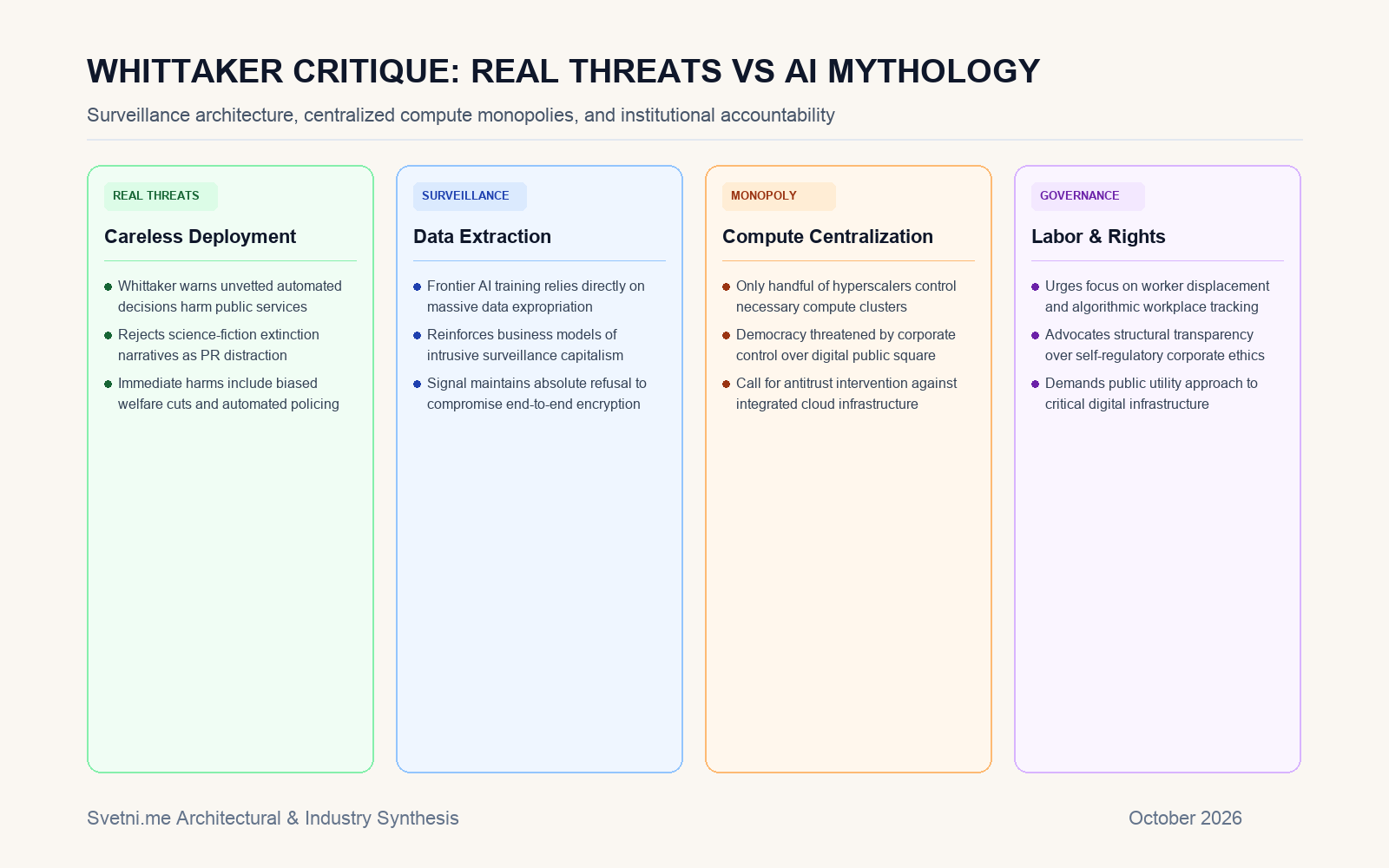 WHITTAKER CRITIQUE: REAL THREATS VS AI MYTHOLOGY

Surveillance architecture, centralized compute monopolies, and institutional accountability

REAL THREATS

Careless Deployment

• Whittaker warns unvetted automated decisions harm public services
• Rejects science-fiction extinction narratives as PR distraction
• Immediate harms include biased welfare cuts and automated policing

SURVEILLANCE

Data Extraction

• Frontier AI training relies directly on massive data expropriation
• Reinforces business models of intrusive surveillance capitalism
• Signal maintains absolute refusal to compromise end-to-end encryption

MONOPOLY

Compute Centralization

• Only handful of hyperscalers control necessary compute clusters
• Democracy threatened by corporate control over digital public square
• Call for antitrust intervention against integrated cloud infrastructure

GOVERNANCE

Labor & Rights

• Urges focus on worker displacement and algorithmic workplace tracking
• Advocates structural transparency over self-regulatory corporate ethics
• Demands public utility approach to critical digital infrastructure

Svetni.me Architectural & Industry Synthesis

October 2026