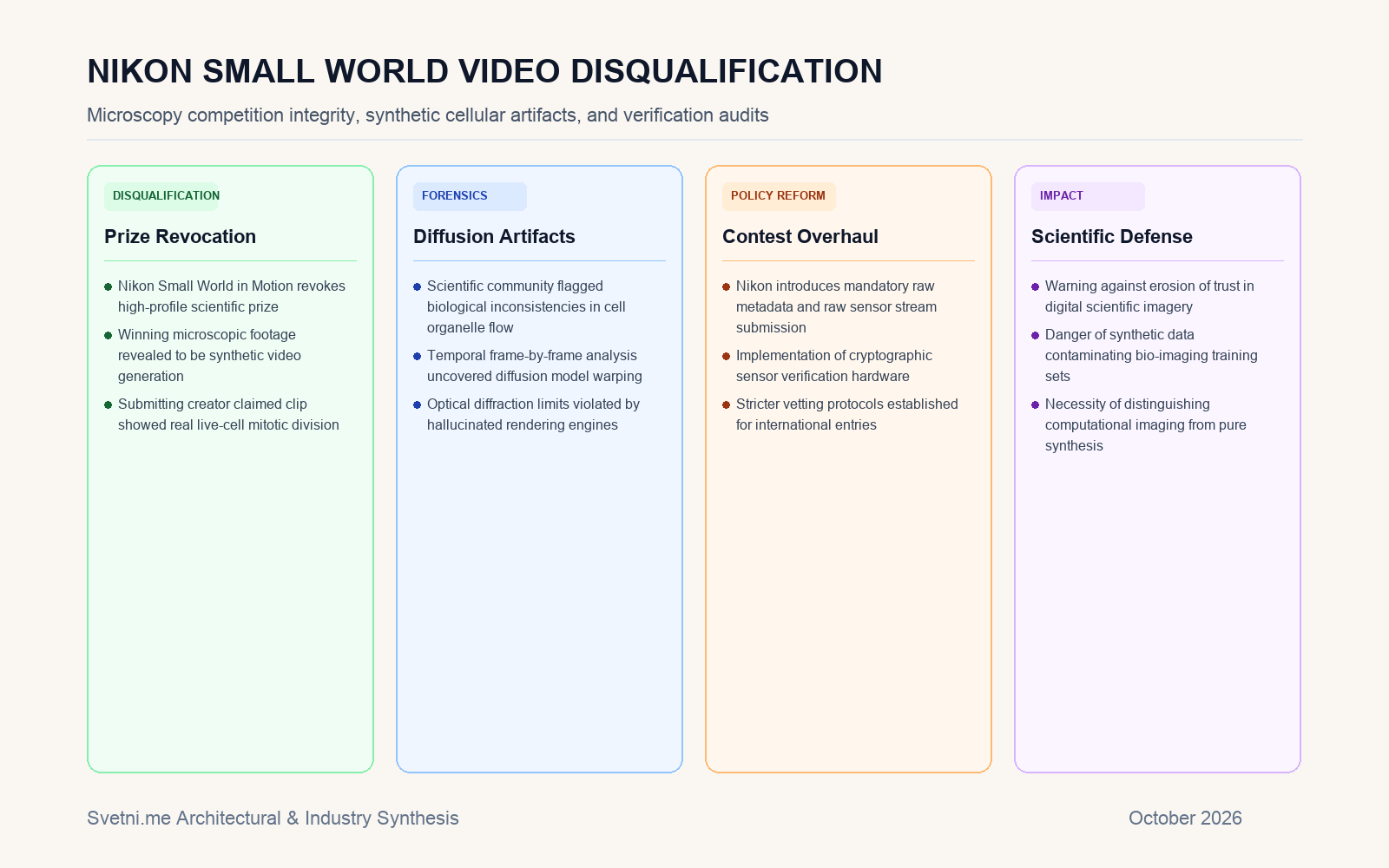 NIKON SMALL WORLD VIDEO DISQUALIFICATION

Microscopy competition integrity, synthetic cellular artifacts, and verification audits

DISQUALIFICATION

Prize Revocation

• Nikon Small World in Motion revokes high-profile scientific prize
• Winning microscopic footage revealed to be synthetic video generation
• Submitting creator claimed clip showed real live-cell mitotic division

FORENSICS

Diffusion Artifacts

• Scientific community flagged biological inconsistencies in cell organelle flow
• Temporal frame-by-frame analysis uncovered diffusion model warping
• Optical diffraction limits violated by hallucinated rendering engines

POLICY REFORM

Contest Overhaul

• Nikon introduces mandatory raw metadata and raw sensor stream submission
• Implementation of cryptographic sensor verification hardware
• Stricter vetting protocols established for international entries

IMPACT

Scientific Defense

• Warning against erosion of trust in digital scientific imagery
• Danger of synthetic data contaminating bio-imaging training sets
• Necessity of distinguishing computational imaging from pure synthesis

Svetni.me Architectural & Industry Synthesis

October 2026