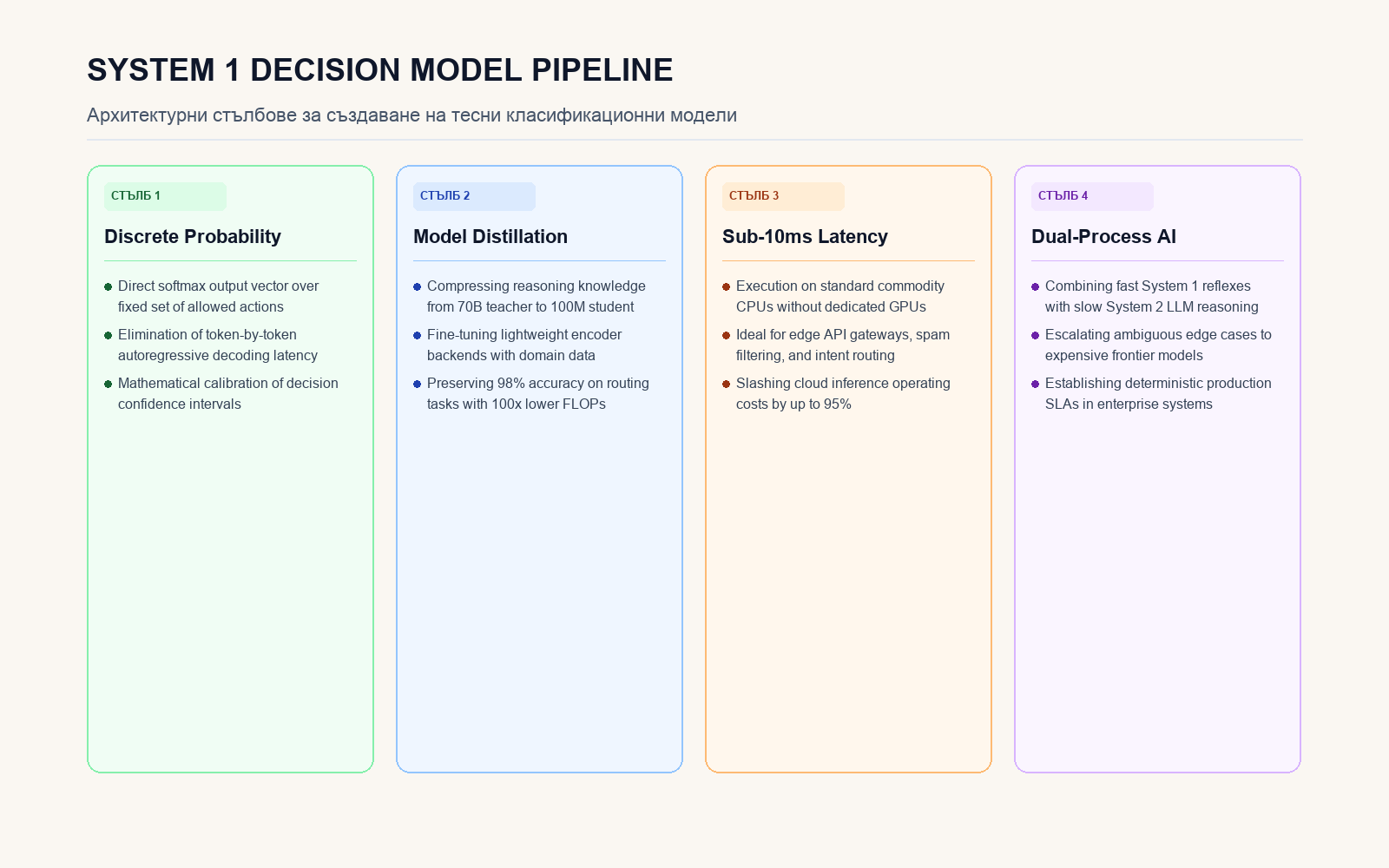 SYSTEM 1 DECISION MODEL PIPELINE

Архитектурни стълбове за създаване на тесни класификационни модели

СТЪЛБ 1

Discrete Probability

• Direct softmax output vector over fixed set of allowed actions
• Elimination of token-by-token autoregressive decoding latency
• Mathematical calibration of decision confidence intervals

СТЪЛБ 2

Model Distillation

• Compressing reasoning knowledge from 70B teacher to 100M student
• Fine-tuning lightweight encoder backends with domain data
• Preserving 98% accuracy on routing tasks with 100x lower FLOPs

СТЪЛБ 3

Sub-10ms Latency

• Execution on standard commodity CPUs without dedicated GPUs
• Ideal for edge API gateways, spam filtering, and intent routing
• Slashing cloud inference operating costs by up to 95%

СТЪЛБ 4

Dual-Process AI

• Combining fast System 1 reflexes with slow System 2 LLM reasoning
• Escalating ambiguous edge cases to expensive frontier models
• Establishing deterministic production SLAs in enterprise systems