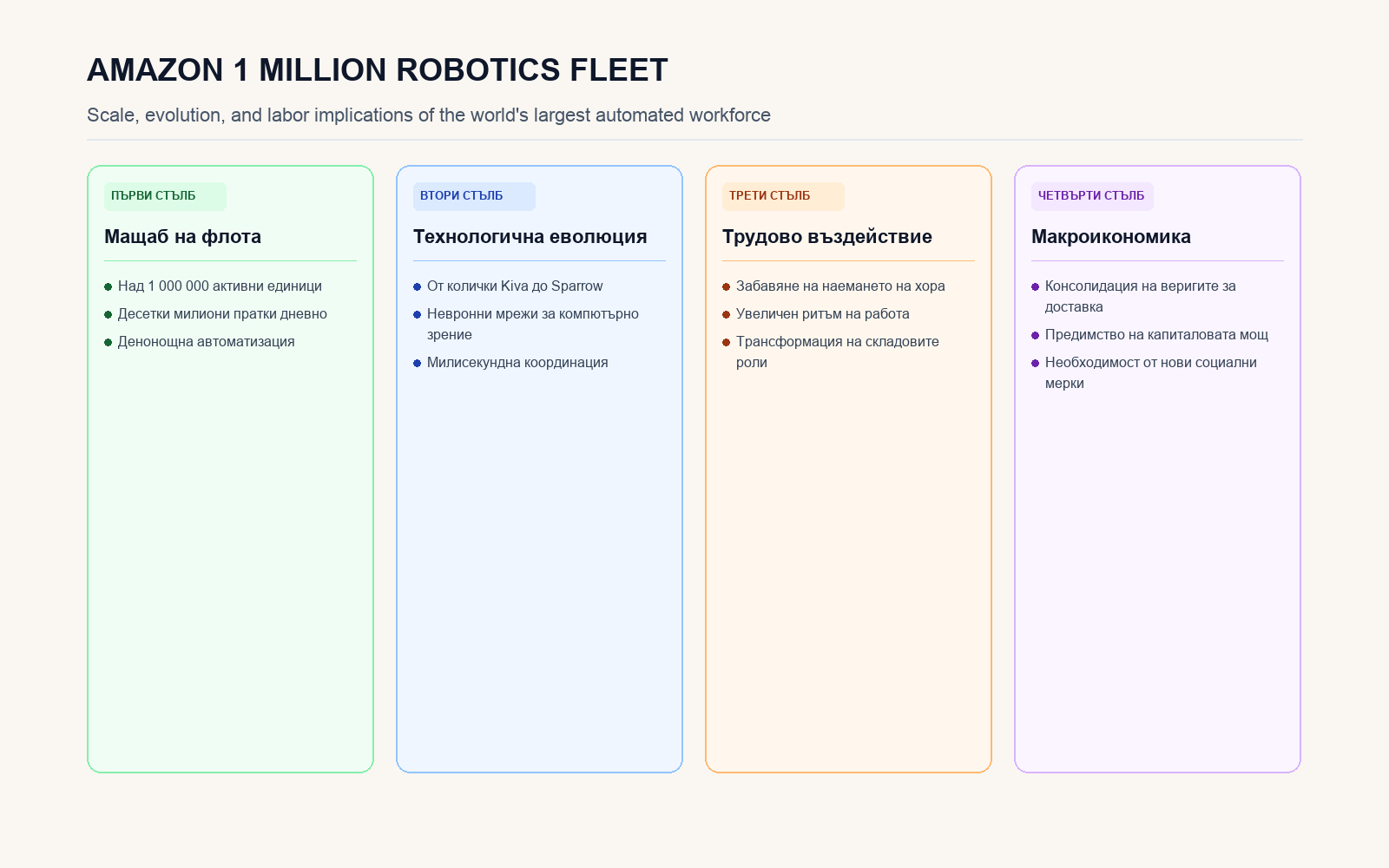 AMAZON 1 MILLION ROBOTICS FLEET

Scale, evolution, and labor implications of the world's largest automated workforce

ПЪРВИ СТЪЛБ

Мащаб на флота

• Над 1 000 000 активни единици
• Десетки милиони пратки дневно
• Денонощна автоматизация

ВТОРИ СТЪЛБ

Технологична еволюция

• От колички Kiva до Sparrow
• Невронни мрежи за компютърно зрение
• Милисекундна координация

ТРЕТИ СТЪЛБ

Трудово въздействие

• Забавяне на наемането на хора
• Увеличен ритъм на работа
• Трансформация на складовите роли

ЧЕТВЪРТИ СТЪЛБ

Макроикономика

• Консолидация на веригите за доставка
• Предимство на капиталовата мощ
• Необходимост от нови социални мерки