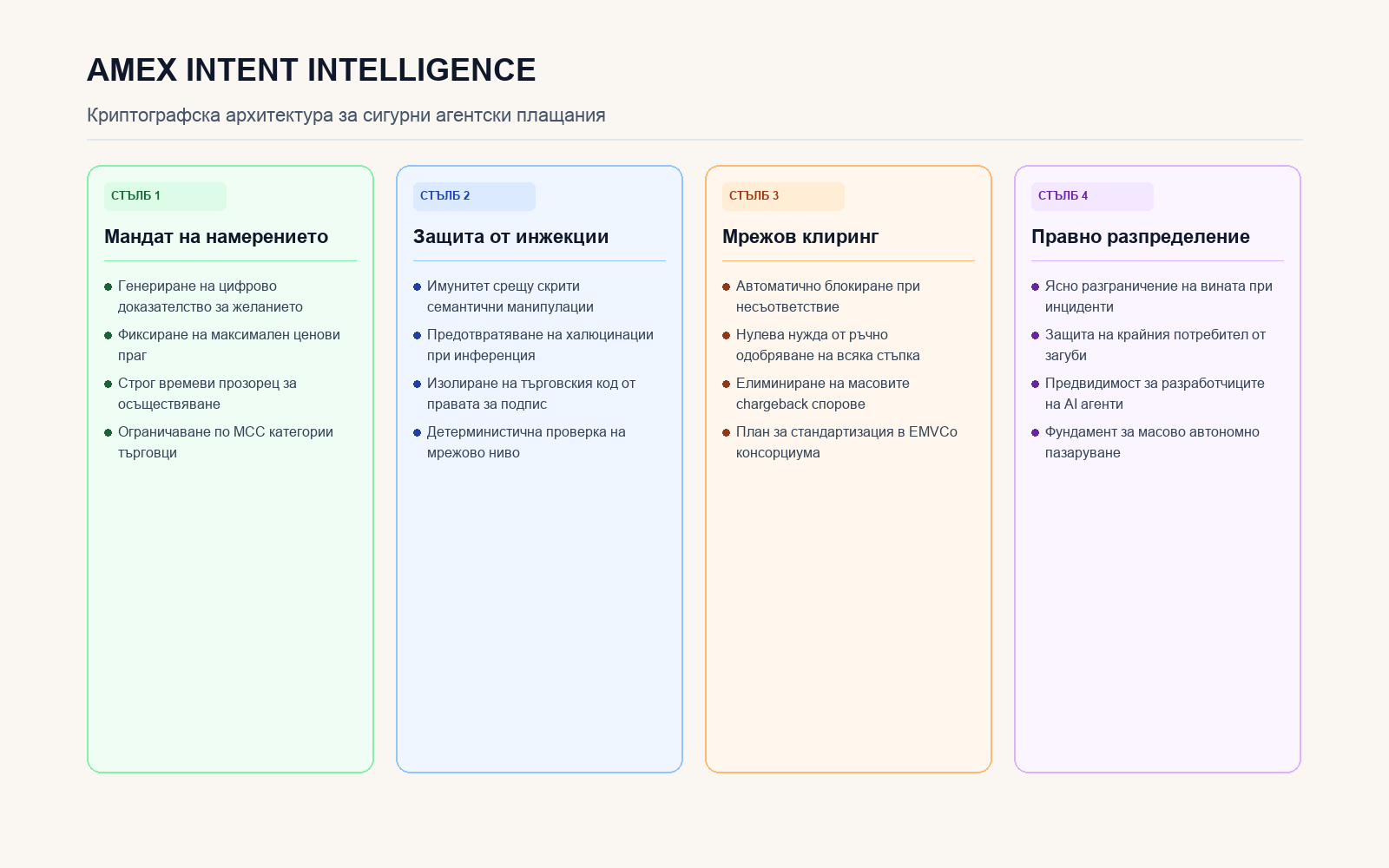 AMEX INTENT INTELLIGENCE

Криптографска архитектура за сигурни агентски плащания

СТЪЛБ 1

Мандат на намерението

• Генериране на цифрово доказателство за желанието
• Фиксиране на максимален ценови праг
• Строг времеви прозорец за осъществяване
• Ограничаване по MCC категории търговци

СТЪЛБ 2

Защита от инжекции

• Имунитет срещу скрити семантични манипулации
• Предотвратяване на халюцинации при инференция
• Изолиране на търговския код от правата за подпис
• Детерминистична проверка на мрежово ниво

СТЪЛБ 3

Мрежов клиринг

• Автоматично блокиране при несъответствие
• Нулева нужда от ръчно одобряване на всяка стъпка
• Елиминиране на масовите chargeback спорове
• План за стандартизация в EMVCo консорциума

СТЪЛБ 4

Правно разпределение

• Ясно разграничение на вината при инциденти
• Защита на крайния потребител от загуби
• Предвидимост за разработчиците на AI агенти
• Фундамент за масово автономно пазаруване