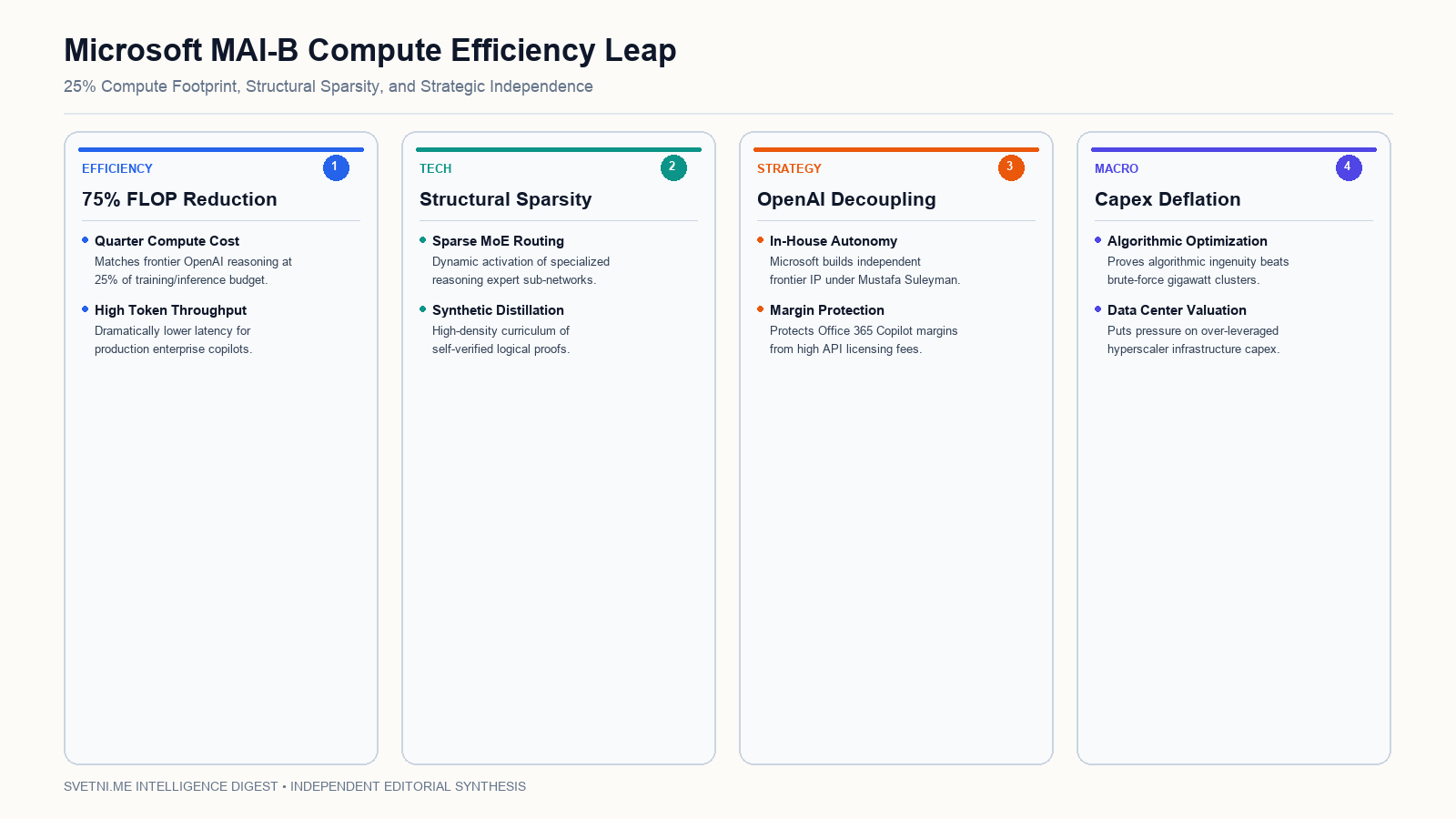 Microsoft MAI-B Compute Efficiency Leap

25% Compute Footprint, Structural Sparsity, and Strategic Independence

EFFICIENCY
1
75% FLOP Reduction

• Quarter Compute Cost
Matches frontier OpenAI reasoning at 25% of training/inference budget.

• High Token Throughput
Dramatically lower latency for production enterprise copilots.

TECH
2
Structural Sparsity

• Sparse MoE Routing
Dynamic activation of specialized reasoning expert sub-networks.

• Synthetic Distillation
High-density curriculum of self-verified logical proofs.

STRATEGY
3
OpenAI Decoupling

• In-House Autonomy
Microsoft builds independent frontier IP under Mustafa Suleyman.

• Margin Protection
Protects Office 365 Copilot margins from high API licensing fees.

MACRO
4
Capex Deflation

• Algorithmic Optimization
Proves algorithmic ingenuity beats brute-force gigawatt clusters.

• Data Center Valuation
Puts pressure on over-leveraged hyperscaler infrastructure capex.

SVETNI.ME INTELLIGENCE DIGEST • INDEPENDENT EDITORIAL SYNTHESIS