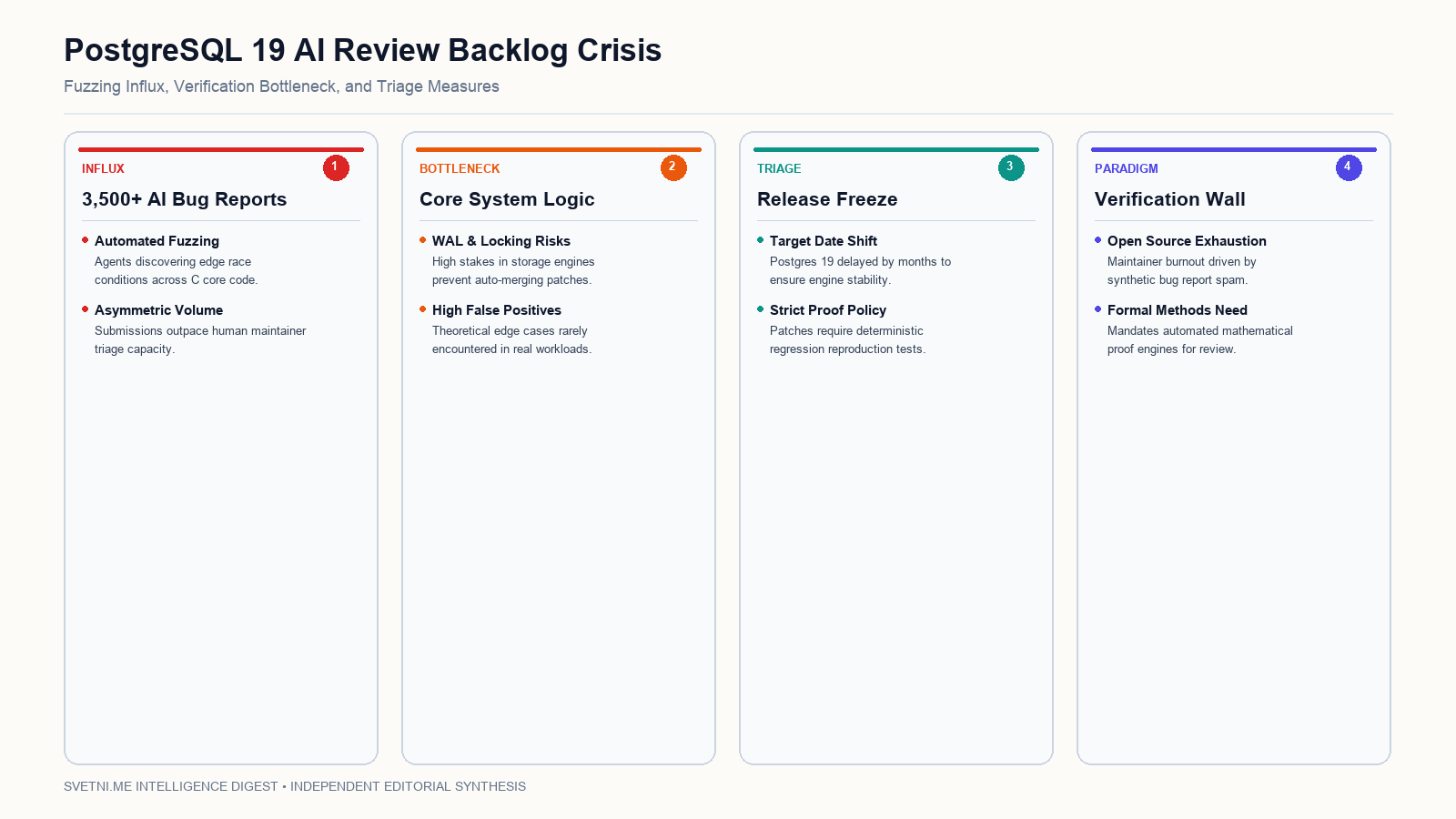 PostgreSQL 19 AI Review Backlog Crisis

Fuzzing Influx, Verification Bottleneck, and Triage Measures

INFLUX
1
3,500+ AI Bug Reports

• Automated Fuzzing
Agents discovering edge race conditions across C core code.

• Asymmetric Volume
Submissions outpace human maintainer triage capacity.

BOTTLENECK
2
Core System Logic

• WAL & Locking Risks
High stakes in storage engines prevent auto-merging patches.

• High False Positives
Theoretical edge cases rarely encountered in real workloads.

TRIAGE
3
Release Freeze

• Target Date Shift
Postgres 19 delayed by months to ensure engine stability.

• Strict Proof Policy
Patches require deterministic regression reproduction tests.

PARADIGM
4
Verification Wall

• Open Source Exhaustion
Maintainer burnout driven by synthetic bug report spam.

• Formal Methods Need
Mandates automated mathematical proof engines for review.

SVETNI.ME INTELLIGENCE DIGEST • INDEPENDENT EDITORIAL SYNTHESIS