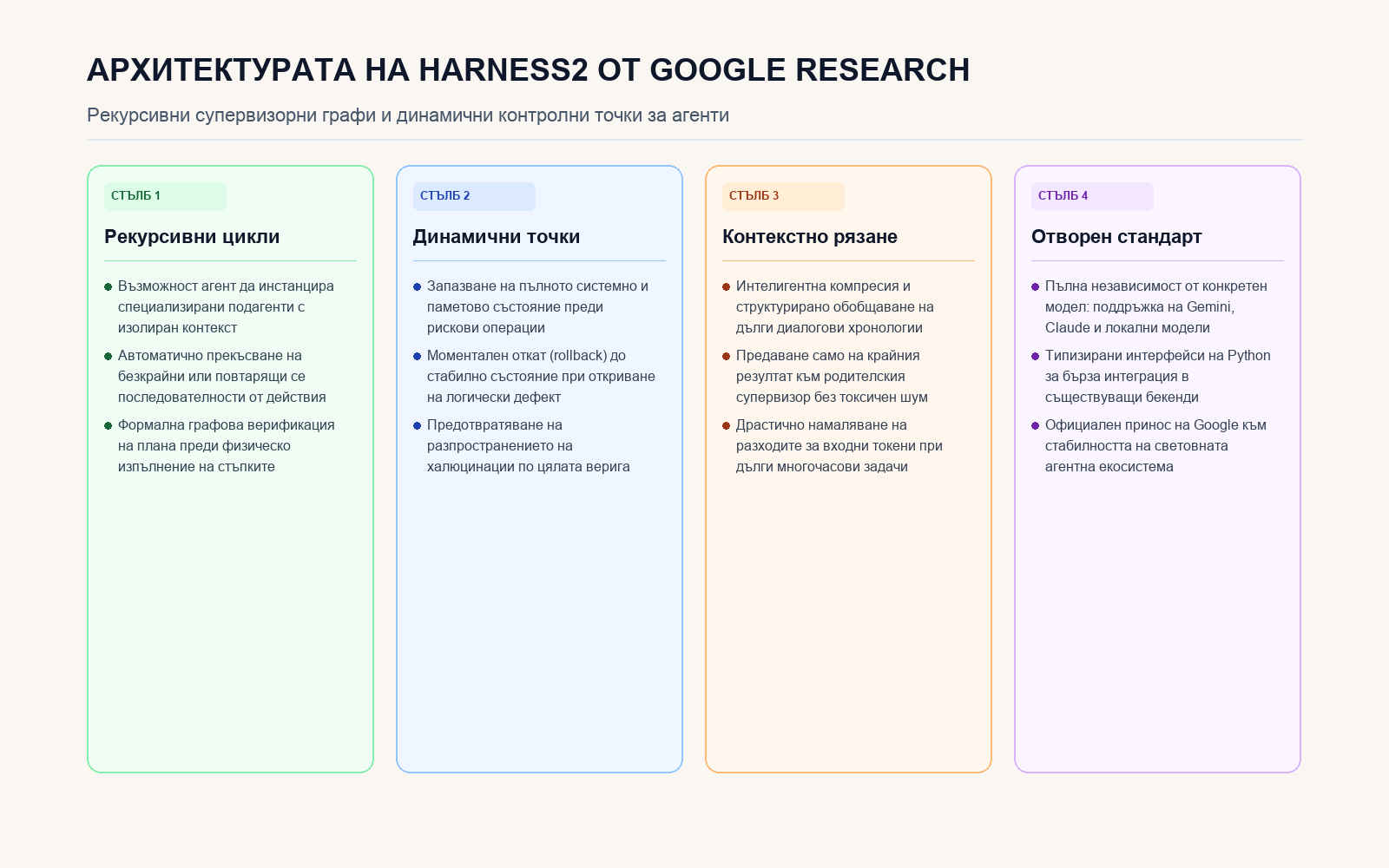 АРХИТЕКТУРАТА НА HARNESS2 ОТ GOOGLE RESEARCH

Рекурсивни супервизорни графи и динамични контролни точки за агенти

СТЪЛБ 1

Рекурсивни цикли

• Възможност агент да инстанцира специализирани подагенти с изолиран контекст
• Автоматично прекъсване на безкрайни или повтарящи се последователности от действия
• Формална графова верификация на плана преди физическо изпълнение на стъпките

СТЪЛБ 2

Динамични точки

• Запазване на пълното системно и паметово състояние преди рискови операции
• Моментален откат (rollback) до стабилно състояние при откриване на логически дефект
• Предотвратяване на разпространението на халюцинации по цялата верига

СТЪЛБ 3

Контекстно рязане

• Интелигентна компресия и структурирано обобщаване на дълги диалогови хронологии
• Предаване само на крайния резултат към родителския супервизор без токсичен шум
• Драстично намаляване на разходите за входни токени при дълги многочасови задачи

СТЪЛБ 4

Отворен стандарт

• Пълна независимост от конкретен модел: поддръжка на Gemini, Claude и локални модели
• Типизирани интерфейси на Python за бърза интеграция в съществуващи бекенди
• Официален принос на Google към стабилността на световната агентна екосистема