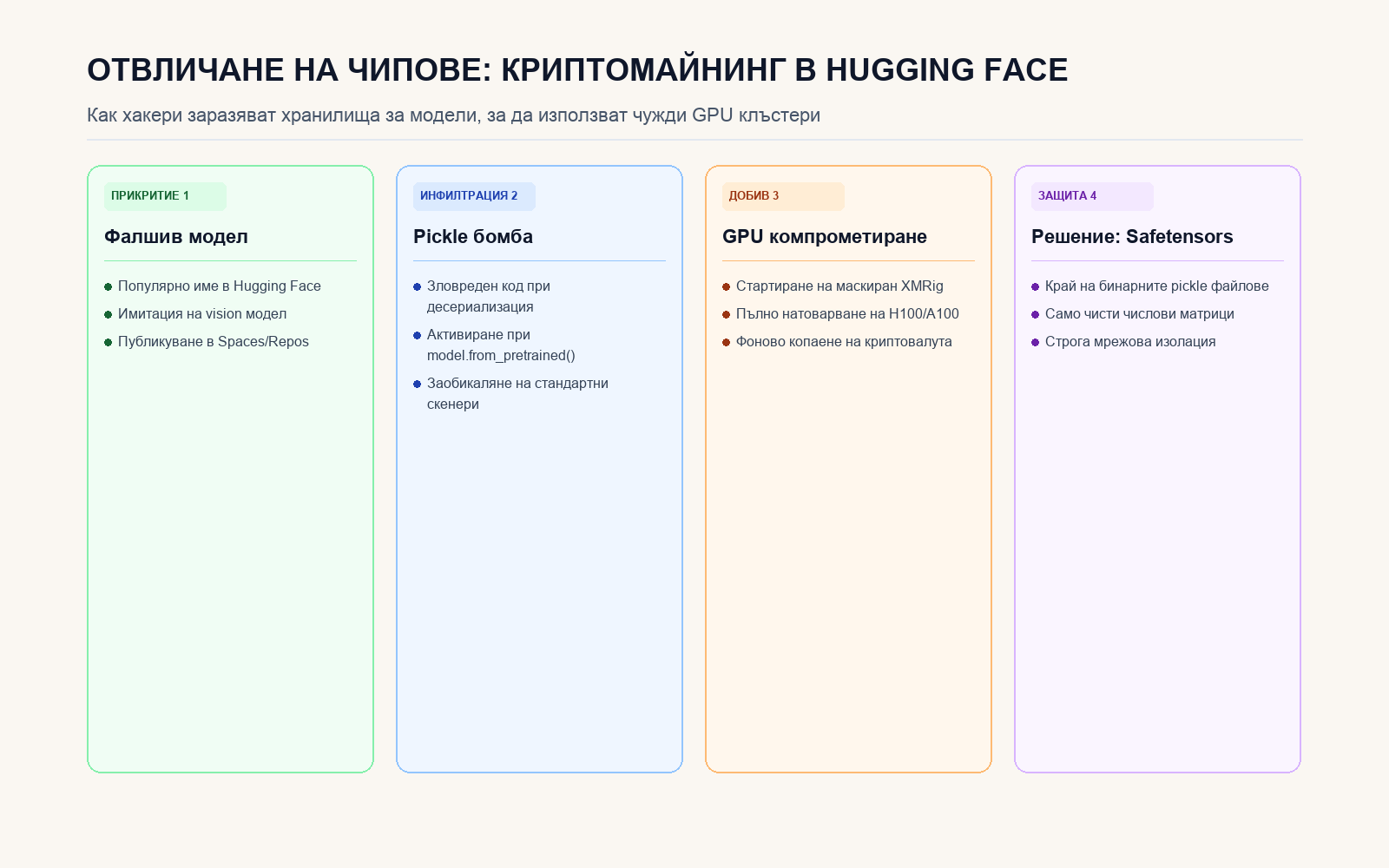 ОТВЛИЧАНЕ НА ЧИПОВЕ: КРИПТОМАЙНИНГ В HUGGING FACE

Как хакери заразяват хранилища за модели, за да използват чужди GPU клъстери

ПРИКРИТИЕ 1

Фалшив модел

• Популярно име в Hugging Face
• Имитация на vision модел
• Публикуване в Spaces/Repos

ИНФИЛТРАЦИЯ 2

Pickle бомба

• Зловреден код при десериализация
• Активиране при model.from_pretrained()
• Заобикаляне на стандартни скенери

ДОБИВ 3

GPU компрометиране

• Стартиране на маскиран XMRig
• Пълно натоварване на H100/A100
• Фоново копаене на криптовалута

ЗАЩИТА 4

Решение: Safetensors

• Край на бинарните pickle файлове
• Само чисти числови матрици
• Строга мрежова изолация