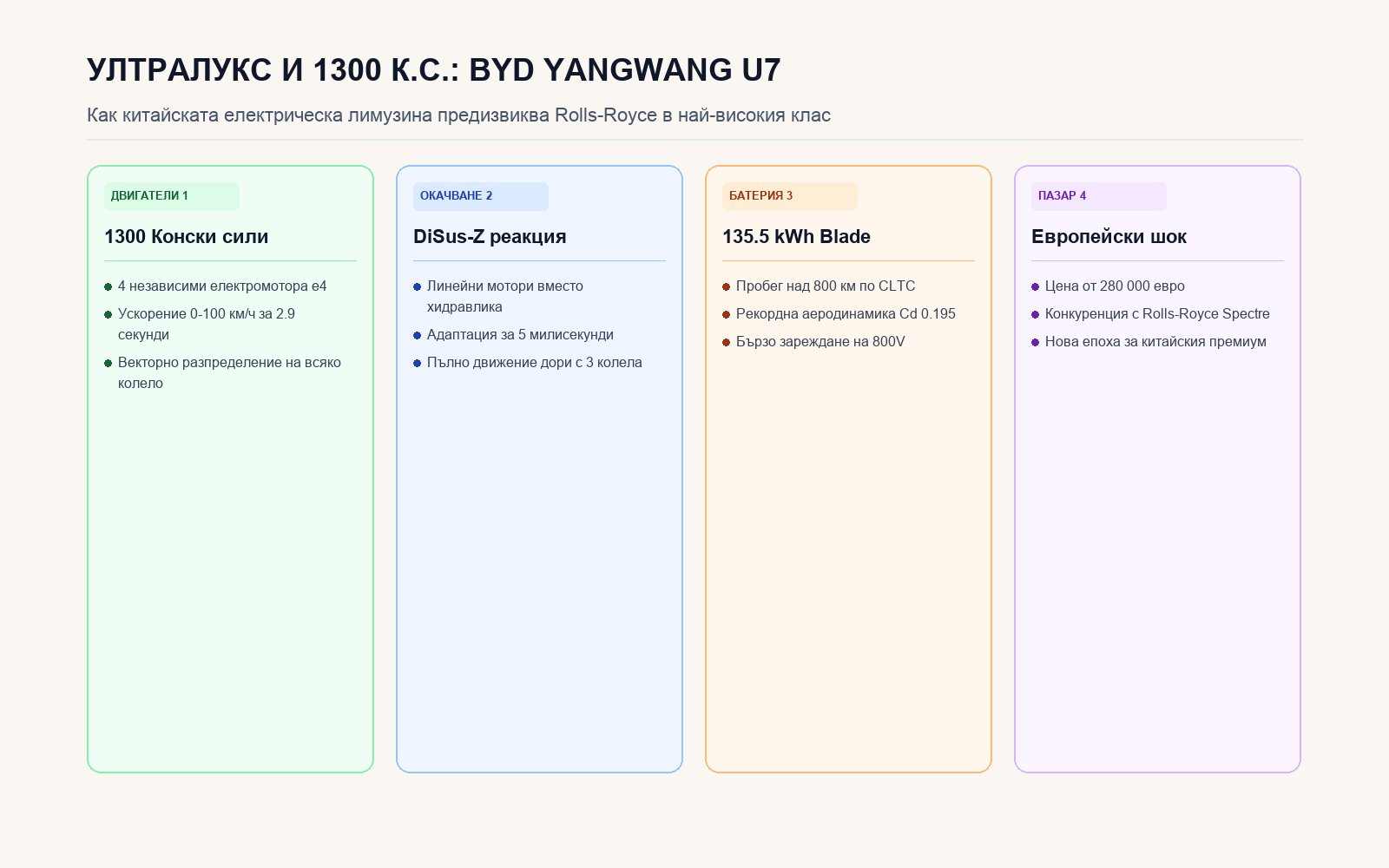 УЛТРАЛУКС И 1300 К.С.: BYD YANGWANG U7

Как китайската електрическа лимузина предизвиква Rolls-Royce в най-високия клас

ДВИГАТЕЛИ 1

1300 Конски сили

• 4 независими електромотора e4
• Ускорение 0-100 км/ч за 2.9 секунди
• Векторно разпределение на всяко колело

ОКАЧВАНЕ 2

DiSus-Z реакция

• Линейни мотори вместо хидравлика
• Адаптация за 5 милисекунди
• Пълно движение дори с 3 колела

БАТЕРИЯ 3

135.5 kWh Blade

• Пробег над 800 км по CLTC
• Рекордна аеродинамика Cd 0.195
• Бързо зареждане на 800V

ПАЗАР 4

Европейски шок

• Цена от 280 000 евро
• Конкуренция с Rolls-Royce Spectre
• Нова епоха за китайския премиум